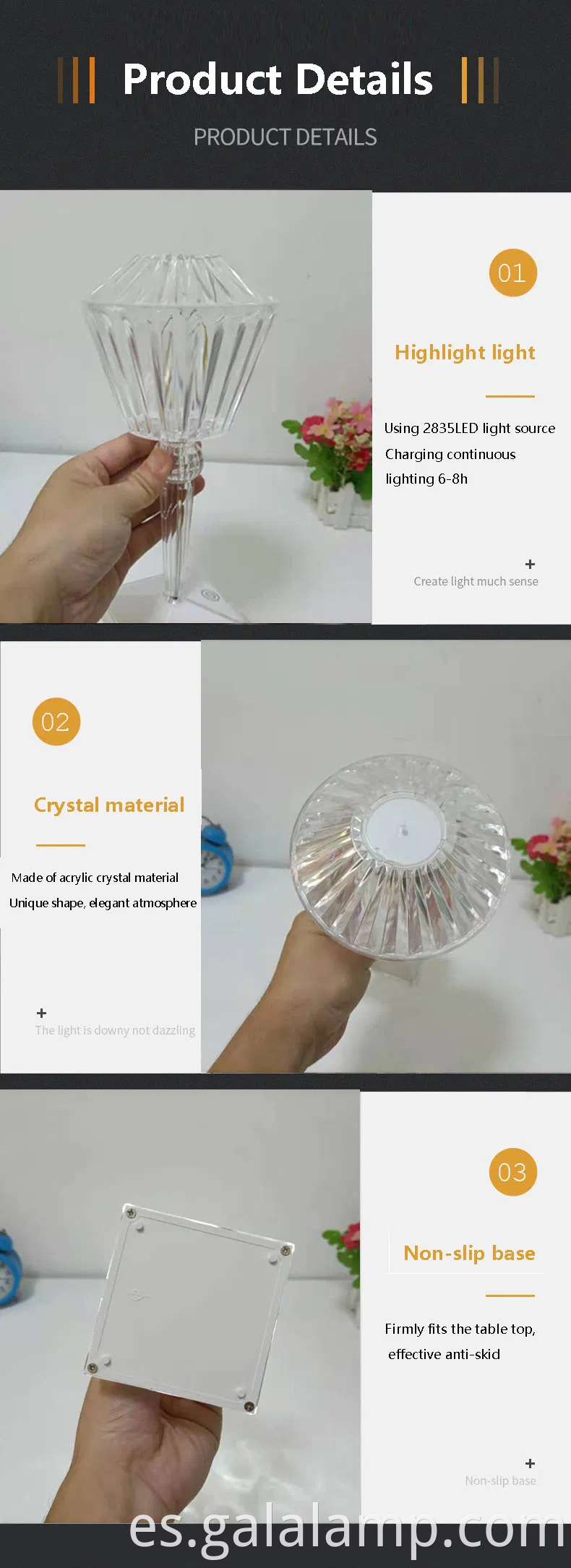 Product Details

PRODUCT DETAILS

01

Highlight light

Using 2835LED light source
Charging continuous
lighting 6-8h

+
Create light much sense

02

Crystal material

Made of acrylic crystal material
Unique shape, elegant atmosphere

+
The light is downy not dazzling

03

Non-slip base

Firmly fits the table top,
effective anti-skid

+
Non-slip base

es.galalamp.com